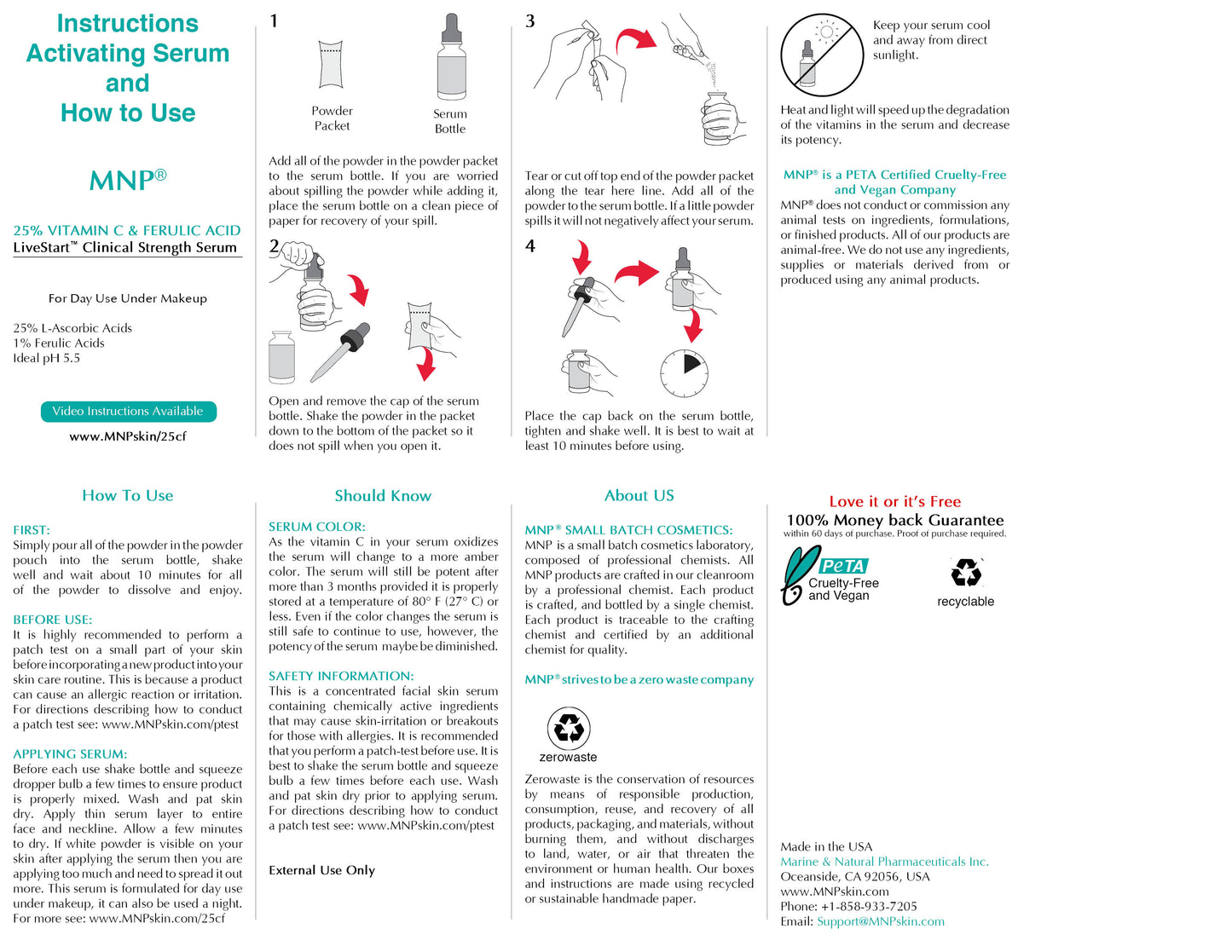 Instructions
Activating Serum
and
How to Use

MNP®

25% VITAMIN C & FERULIC ACID
LiveStart™ Clinical Strength Serum

For Day Use Under Makeup

25% L-Ascorbic Acids
1% Ferulic Acids
Ideal pH 5.5

Video Instructions Available

www.MNPskin/25cf

1

Powder Packet

Serum Bottle

Add all of the powder in the powder packet to the serum bottle. If you are worried about spilling the powder while adding it, place the serum bottle on a clean piece of paper for recovery of your spill.

2

Open and remove the cap of the serum bottle. Shake the powder in the packet down to the bottom of the packet so it does not spill when you open it.

3

Tear or cut off top end of the powder packet along the tear here line. Add all of the powder to the serum bottle. If a little powder spills it will not negatively affect your serum.

4

Place the cap back on the serum bottle, tighten and shake well. It is best to wait at least 10 minutes before using.

Keep your serum cool and away from direct sunlight.

Heat and light will speed up the degradation of the vitamins in the serum and decrease its potency.

MNP® is a PETA Certified Cruelty-Free and Vegan Company
MNP® does not conduct or commission any animal tests on ingredients, formulations, or finished products. All of our products are animal-free. We do not use any ingredients, supplies or materials derived from or produced using any animal products.

How To Use

FIRST:
Simply pour all of the powder in the powder pouch into the serum bottle, shake well and wait about 10 minutes for all of the powder to dissolve and enjoy.

BEFORE USE:
It is highly recommended to perform a patch test on a small part of your skin before incorporating a new product into your skin care routine. This is because a product can cause an allergic reaction or irritation. For directions describing how to conduct a patch test see: www.MNPskin.com/ptest

APPLYING SERUM:
Before each use shake bottle and squeeze dropper bulb a few times to ensure product is properly mixed. Wash and pat skin dry. Apply thin serum layer to entire face and neckline. Allow a few minutes to dry. If white powder is visible on your skin after applying the serum then you are applying too much and need to spread it out more. This serum is formulated for day use under makeup, it can also be used a night. For more see: www.MNPskin.com/25cf

Should Know

SERUM COLOR:
As the vitamin C in your serum oxidizes the serum will change to a more amber color. The serum will still be potent after more than 3 months provided it is properly stored at a temperature of 80° F (27° C) or less. Even if the color changes the serum is still safe to continue to use, however, the potency of the serum maybe be diminished.

SAFETY INFORMATION:
This is a concentrated facial skin serum containing chemically active ingredients that may cause skin-irritation or breakouts for those with allergies. It is recommended that you perform a patch-test before use. It is best to shake the serum bottle and squeeze bulb a few times before each use. Wash and pat skin dry prior to applying serum. For directions describing how to conduct a patch test see: www.MNPskin.com/ptest

External Use Only

About US

MNP® SMALL BATCH COSMETICS:
MNP is a small batch cosmetics laboratory, composed of professional chemists. All MNP products are crafted in our cleanroom by a professional chemist. Each product is crafted, and bottled by a single chemist. Each product is traceable to the crafting chemist and certified by an additional chemist for quality.

MNP® strives to be a zero waste company

zerowaste

Zerowaste is the conservation of resources by means of responsible production, consumption, reuse, and recovery of all products, packaging, and materials, without burning them, and without discharges to land, water, or air that threaten the environment or human health. Our boxes and instructions are made using recycled or sustainable handmade paper.

Love it or it's Free
100% Money back Guarantee
within 60 days of purchase. Proof of purchase required.

PeTA
Cruelty-Free and Vegan

recyclable

Made in the USA
Marine & Natural Pharmaceuticals Inc.
Oceanside, CA 92056, USA
www.MNPskin.com
Phone: +1-858-933-7205
Email: Support@MNPskin.com